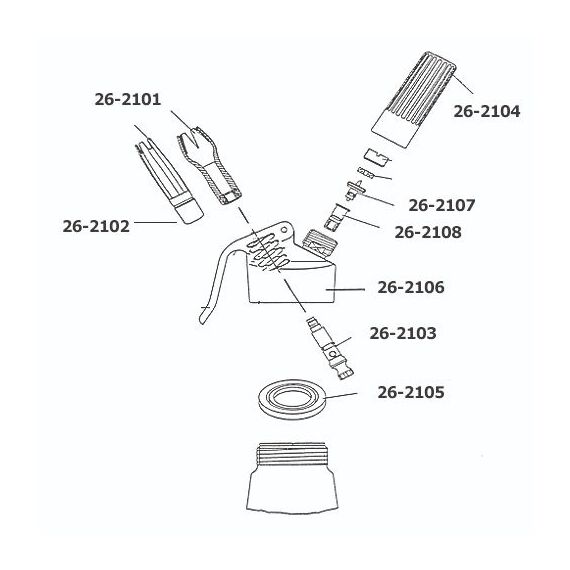 26-2101
26-2104
26-2107
26-2102
26-2108
26-2106
26-2103
26-2105